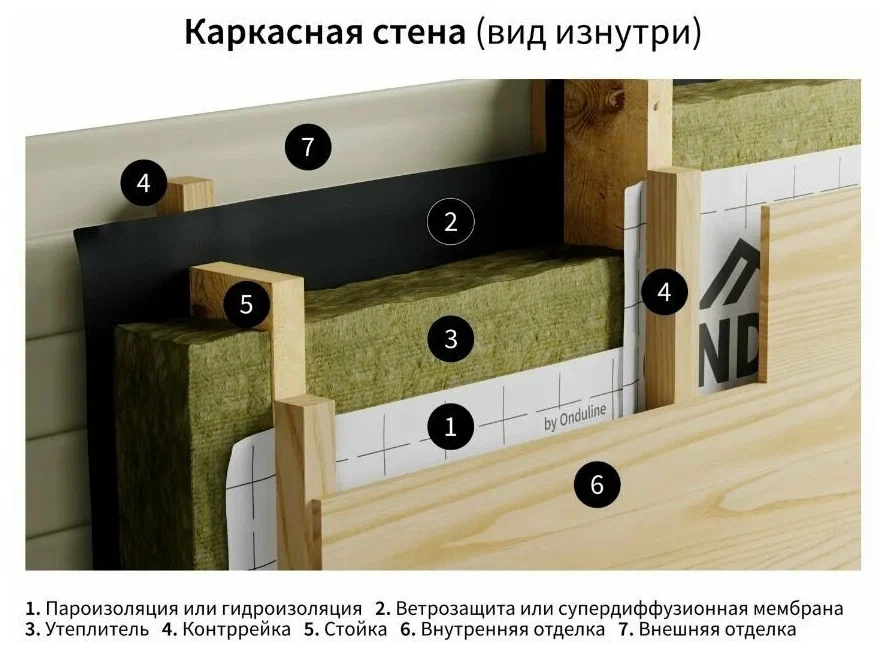 Каркасная стена (вид изнутри)

7

4

2

5

4

3

ND

1

by Onduline

6

1. Пароизоляция или гидроизоляция 2. Ветрозащита или супердиффузионная мембрана
3. Утеплитель 4. Контррейка 5. Стойка 6. Внутренняя отделка 7. Внешняя отделка